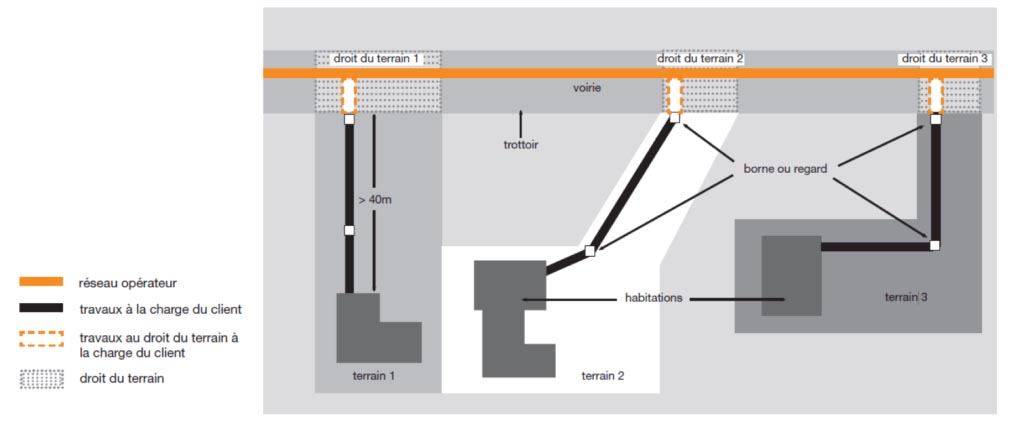 droit du terrain 1
droit du terrain 2
droit du terrain 3
voirie
trottoir
> 40m
borne ou regard
habitations
terrain 1
terrain 2
terrain 3

réseau opérateur
travaux à la charge du client
travaux au droit du terrain à la charge du client
droit du terrain